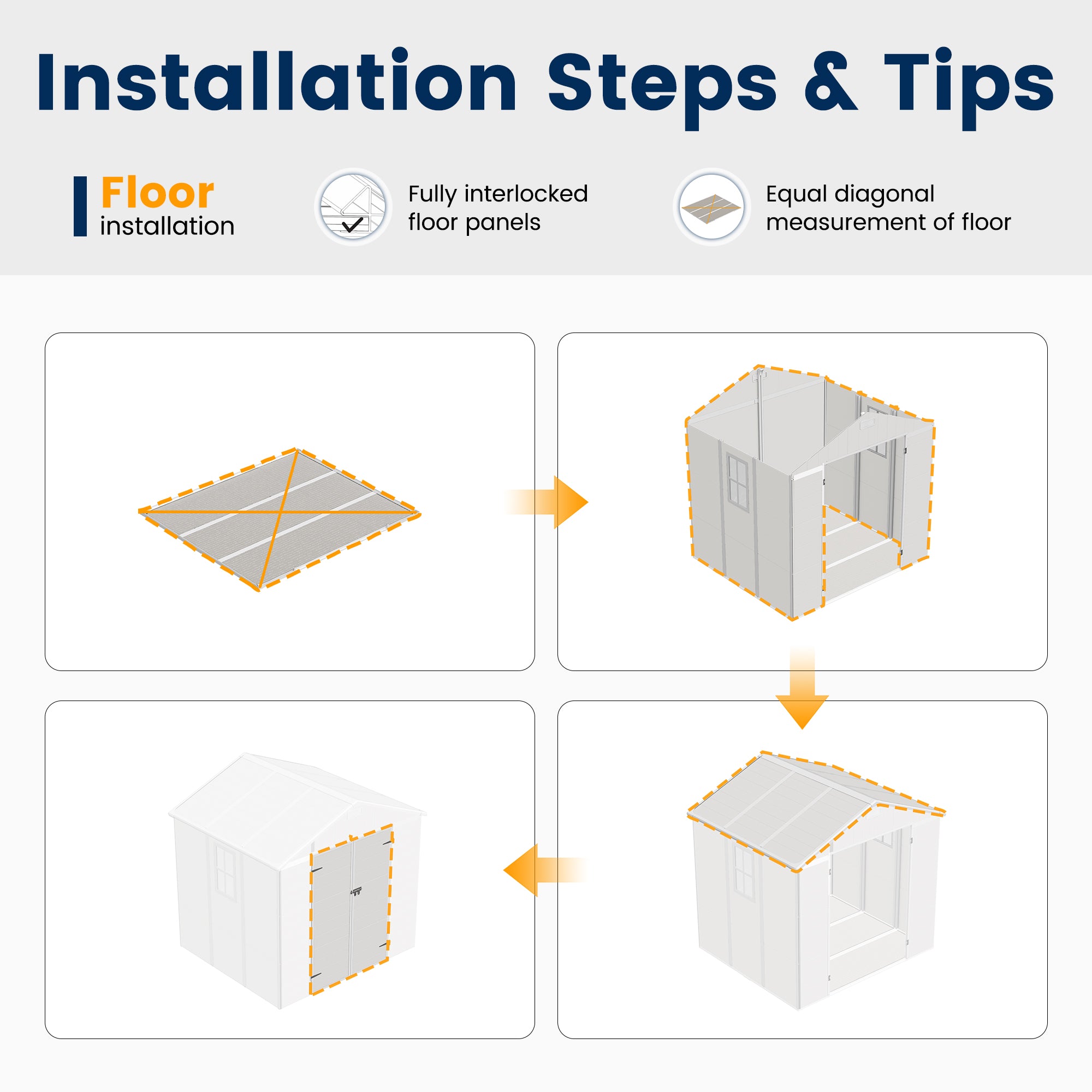 Installation Steps & Tips

Floor installation

Fully interlocked floor panels

Equal diagonal measurement of floor