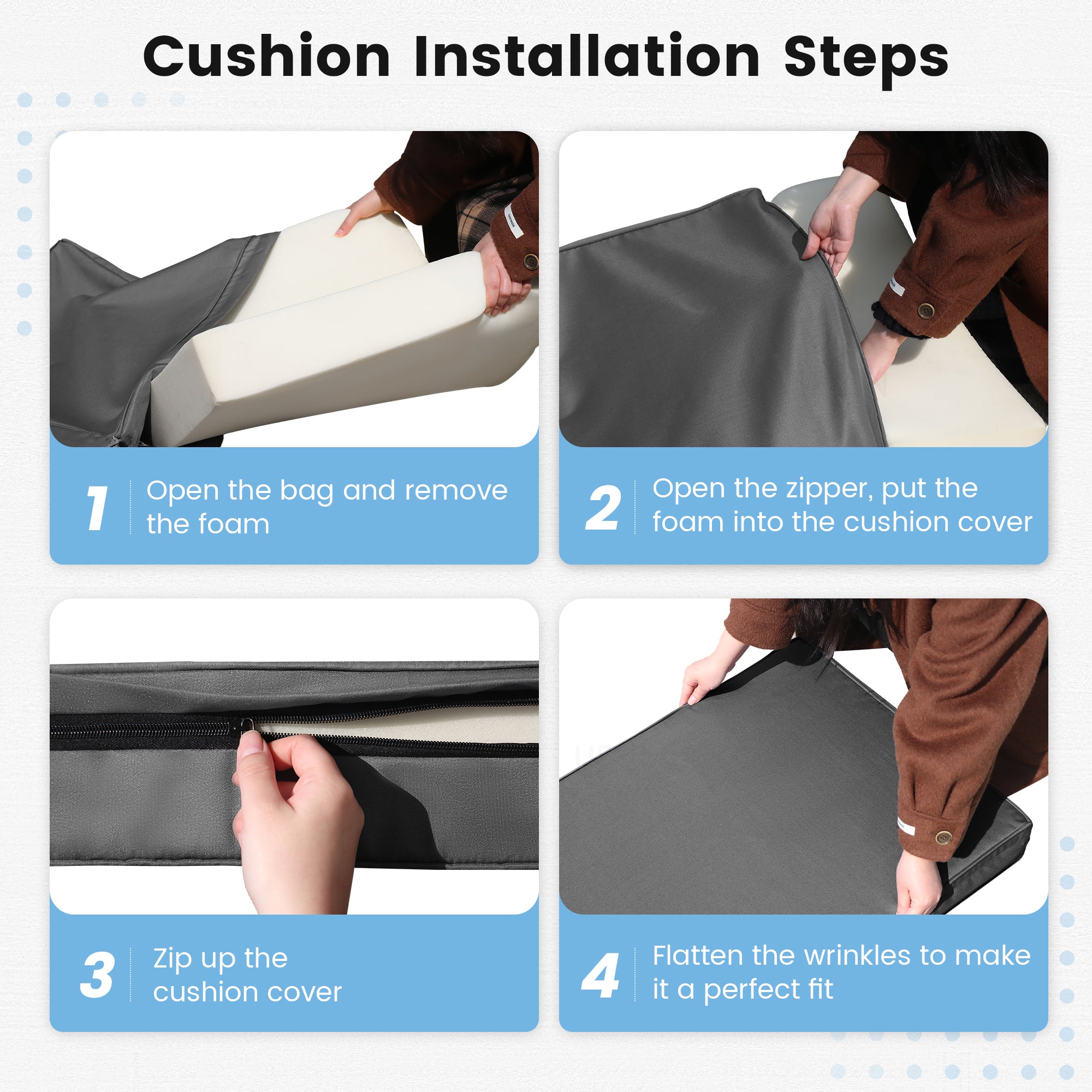 Cushion Installation Steps

1 Open the bag and remove the foam

2 Open the zipper, put the foam into the cushion cover

3 Zip up the cushion cover

4 Flatten the wrinkles to make it a perfect fit