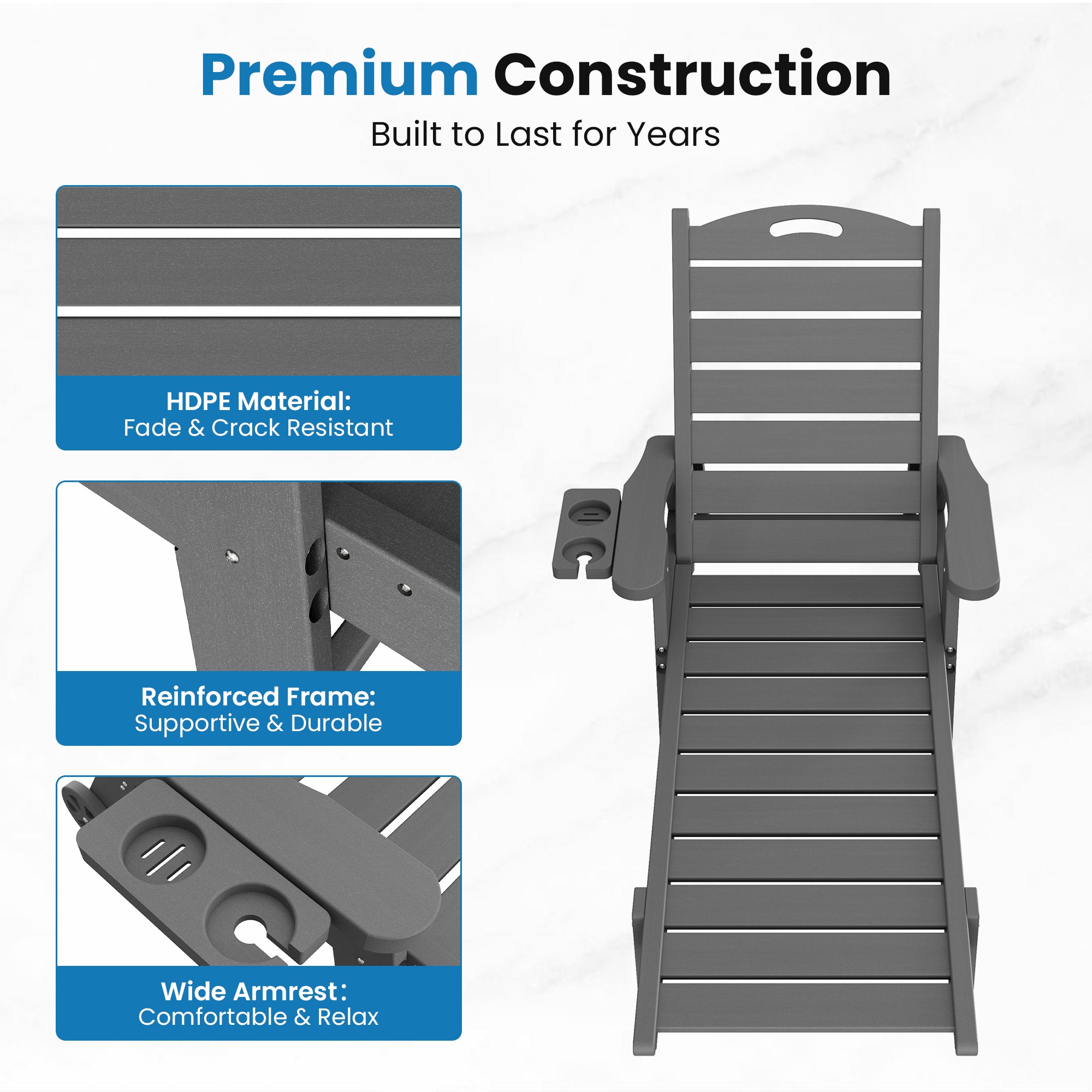 Premium Construction
Built to Last for Years

HDPE Material:
Fade & Crack Resistant

Reinforced Frame:
Supportive & Durable

Wide Armrest:
Comfortable & Relax