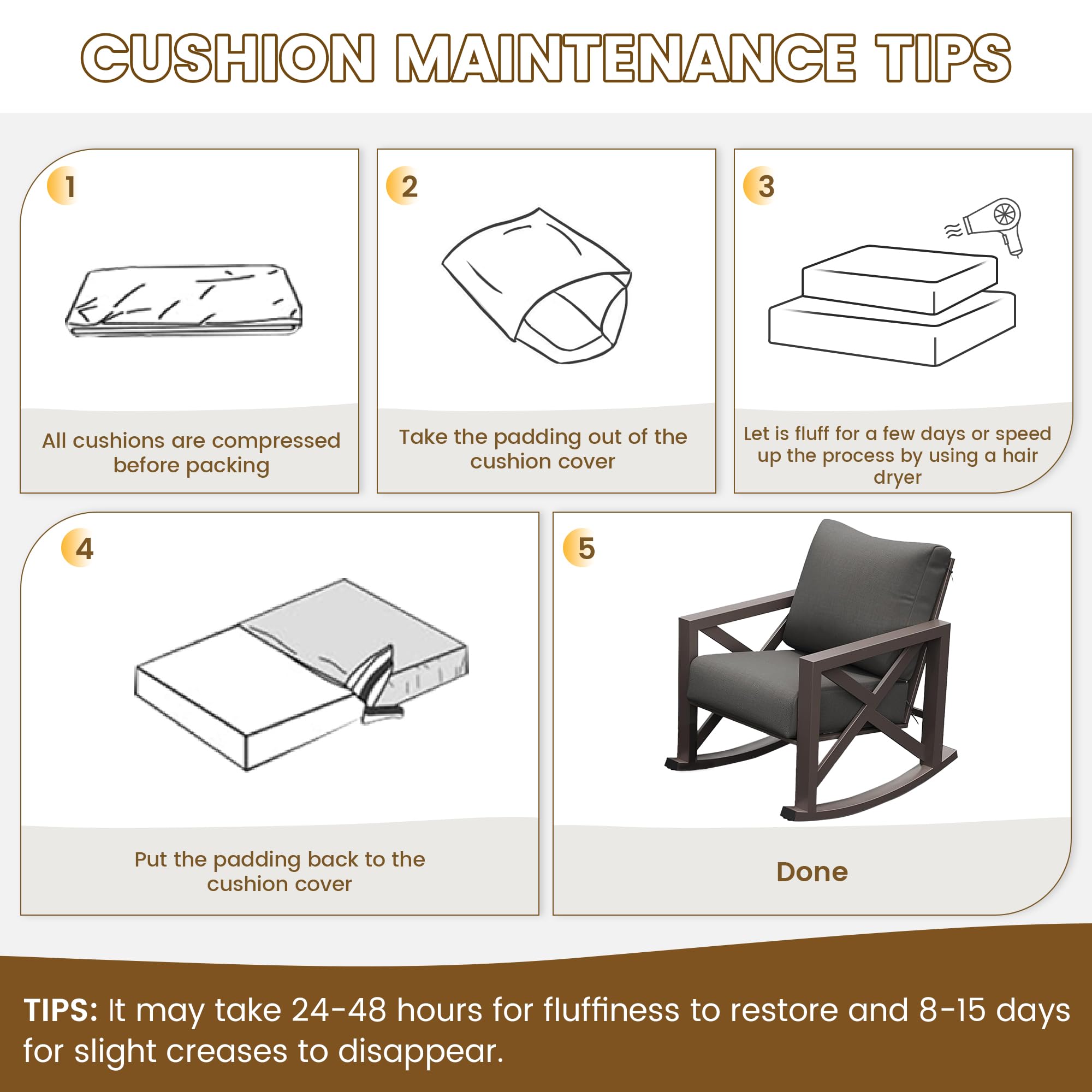 CUSHION MAINTENANCE TIPS

1

All cushions are compressed before packing

2

Take the padding out of the cushion cover

3

Let is fluff for a few days or speed up the process by using a hair dryer

4

Put the padding back to the cushion cover

5

Done

TIPS: It may take 24-48 hours for fluffiness to restore and 8-15 days for slight creases to disappear.