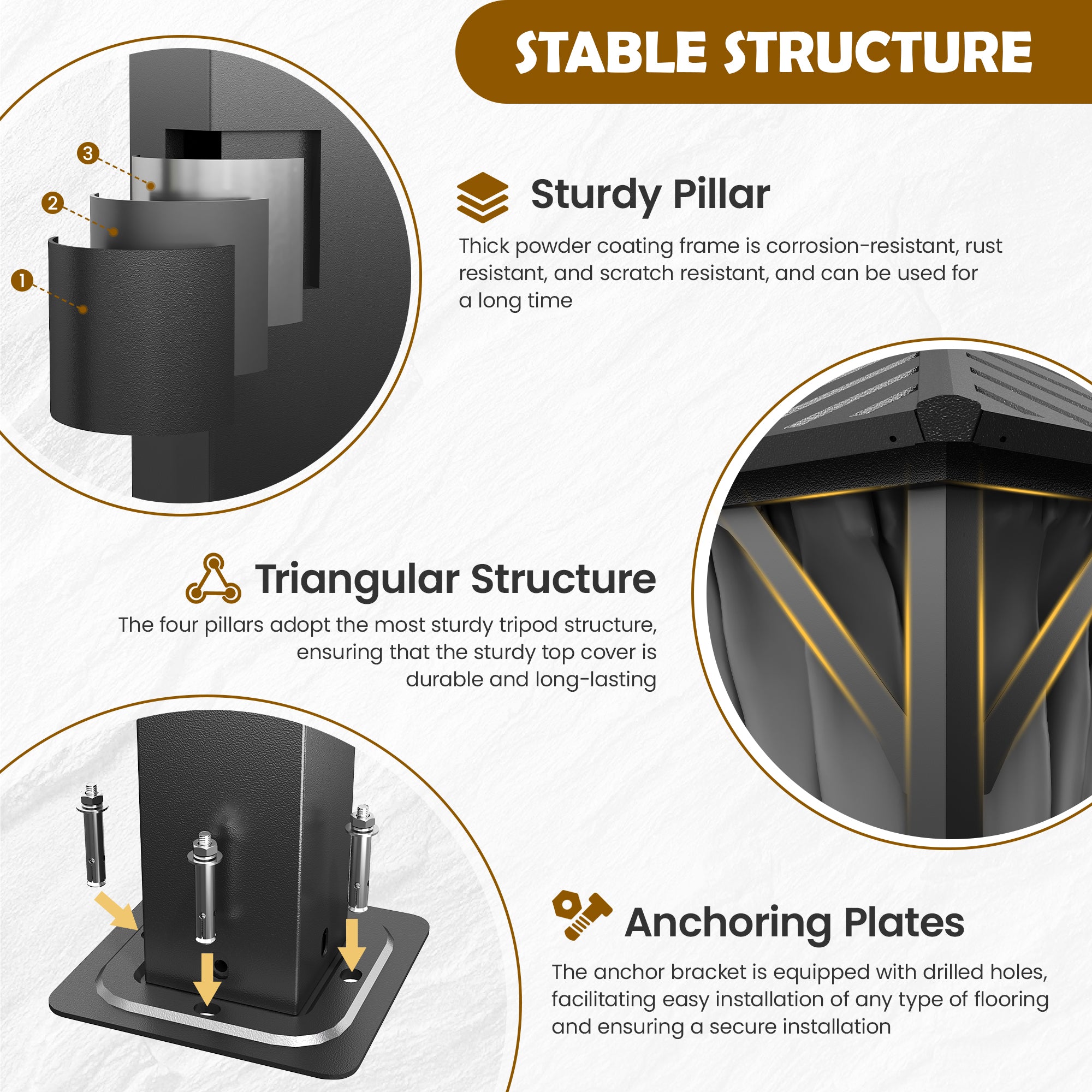 STABLE STRUCTURE

3
2
1

Sturdy Pillar

Thick powder coating frame is corrosion-resistant, rust resistant, and scratch resistant, and can be used for a long time

Triangular Structure

The four pillars adopt the most sturdy tripod structure, ensuring that the sturdy top cover is durable and long-lasting

Anchoring Plates

The anchor bracket is equipped with drilled holes, facilitating easy installation of any type of flooring and ensuring a secure installation