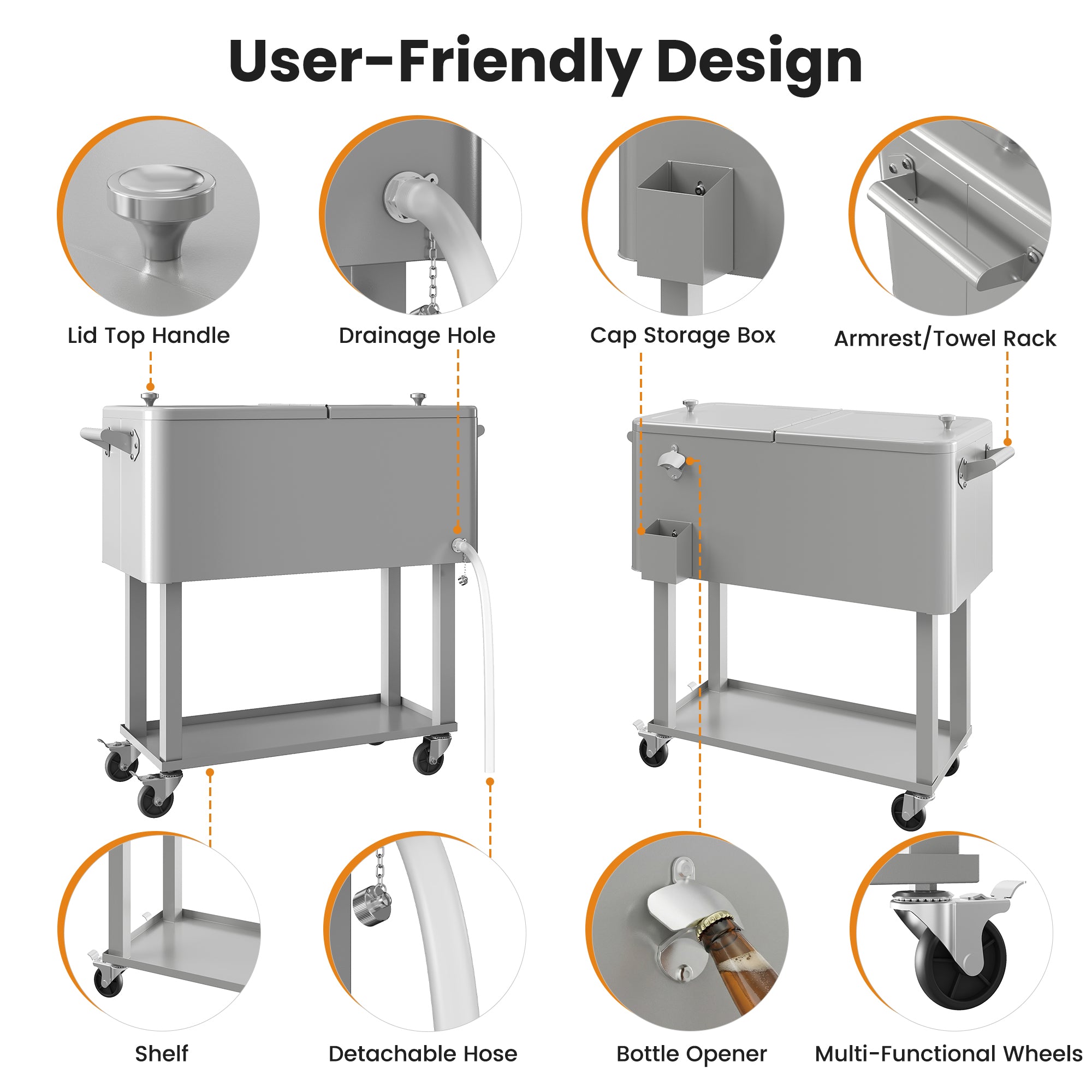 User-Friendly Design

Lid Top Handle

Drainage Hole

Cap Storage Box

Armrest/Towel Rack

Shelf

Detachable Hose

Bottle Opener

Multi-Functional Wheels