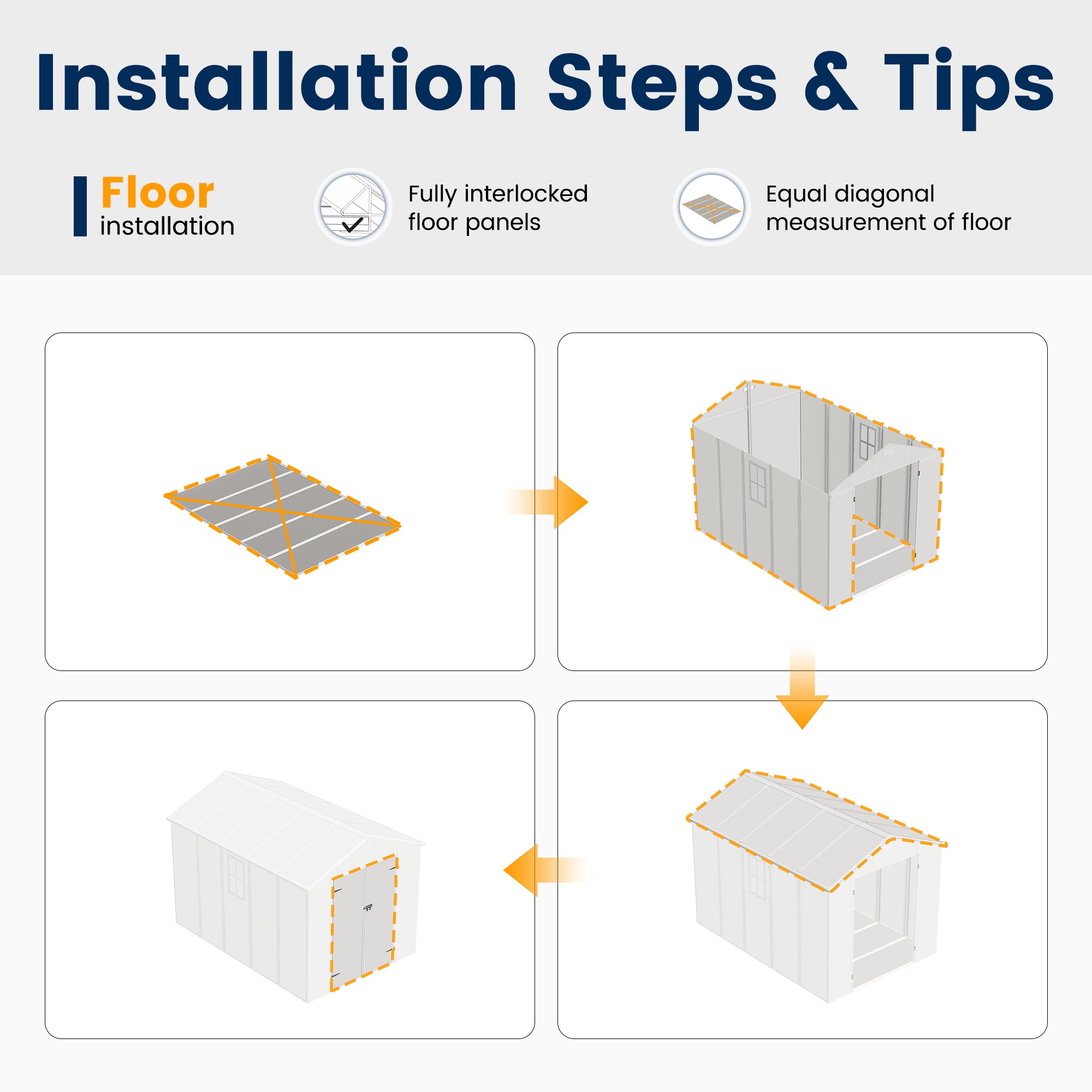 Installation Steps & Tips

Floor installation

Fully interlocked floor panels

Equal diagonal measurement of floor