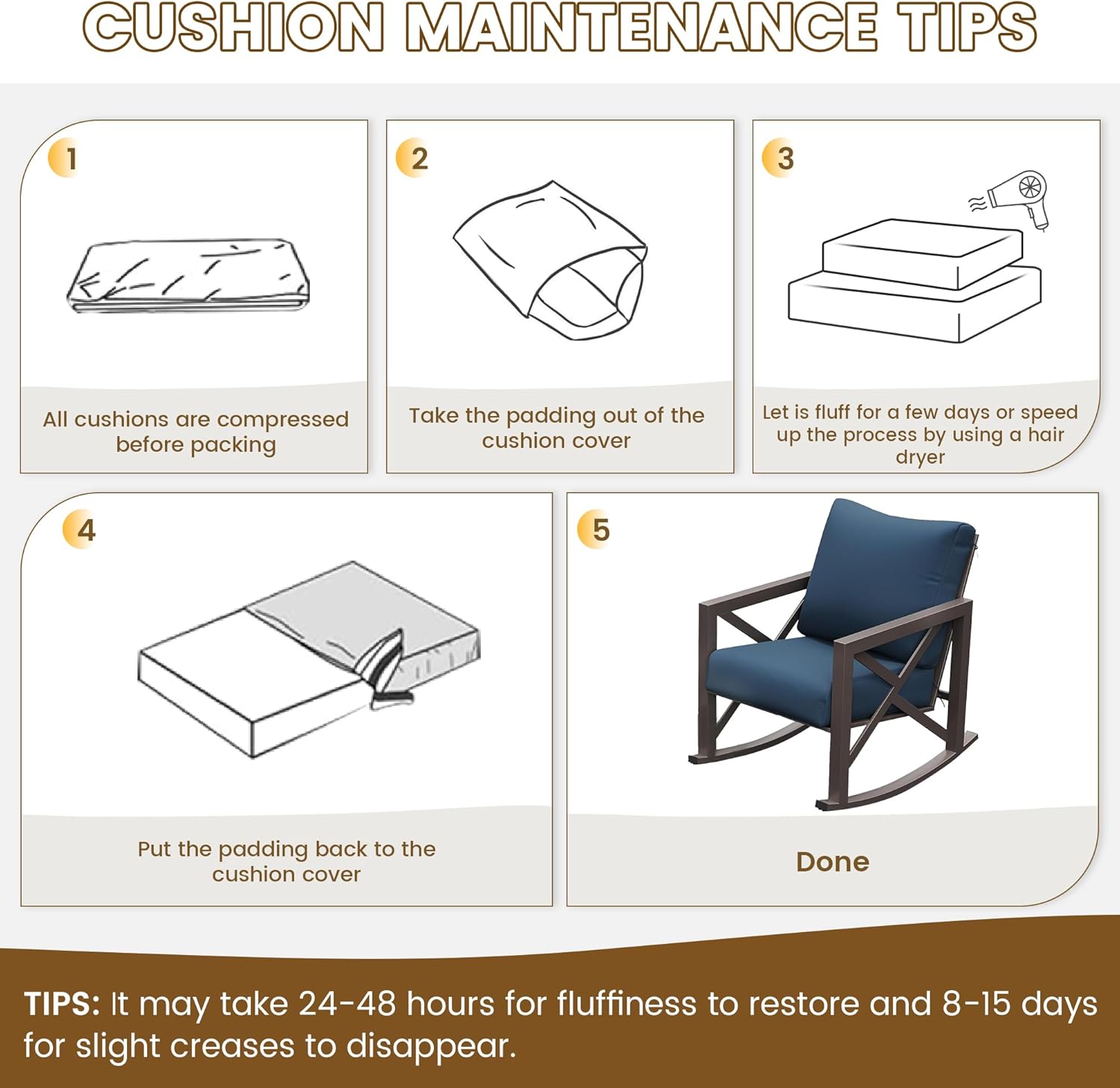 CUSHION MAINTENANCE TIPS

1

All cushions are compressed before packing

2

Take the padding out of the cushion cover

3

Let is fluff for a few days or speed up the process by using a hair dryer

4

Put the padding back to the cushion cover

5

Done

TIPS: It may take 24-48 hours for fluffiness to restore and 8-15 days for slight creases to disappear.